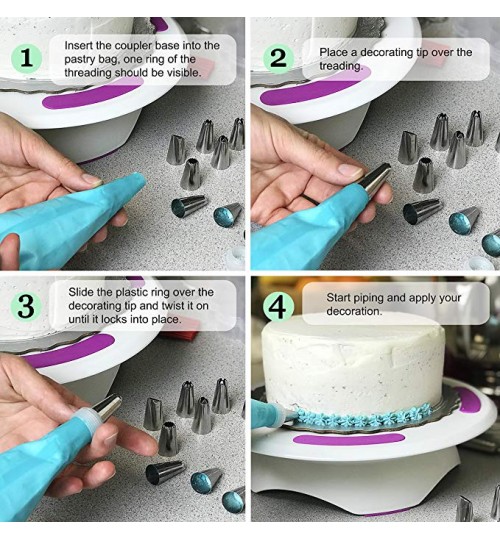 1
Insert the coupler base into the pastry bag, one ring of the threading should be visible.

2
Place a decorating tip over the treading.

3
Slide the plastic ring over the decorating tip and twist it on until it locks into place.

4
Start piping and apply your decoration.